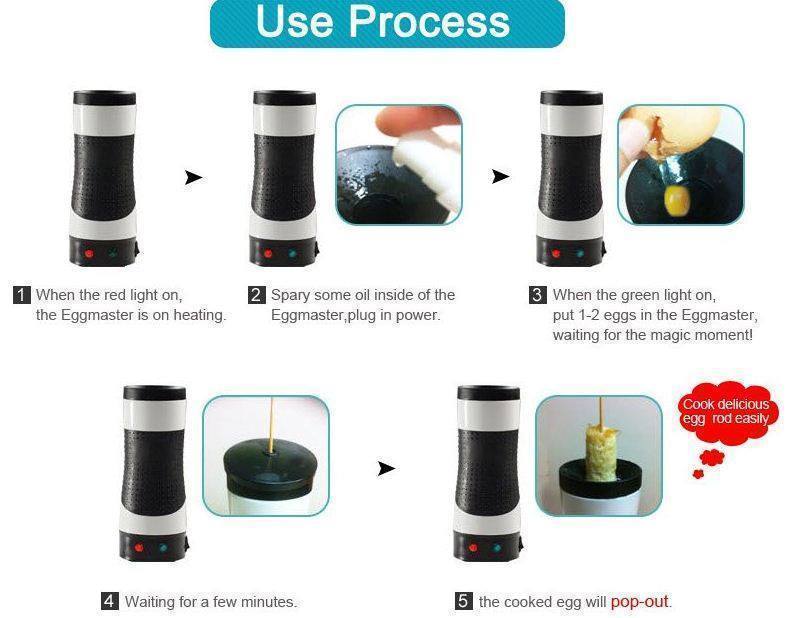 Use Process

1 When the red light on, the Eggmaster is on heating.

2 Spary some oil inside of the Eggmaster,plug in power.

3 When the green light on, put 1-2 eggs in the Eggmaster, waiting for the magic moment!

Cook delicious egg rod easily

4 Waiting for a few minutes.

5 the cooked egg will pop-out.